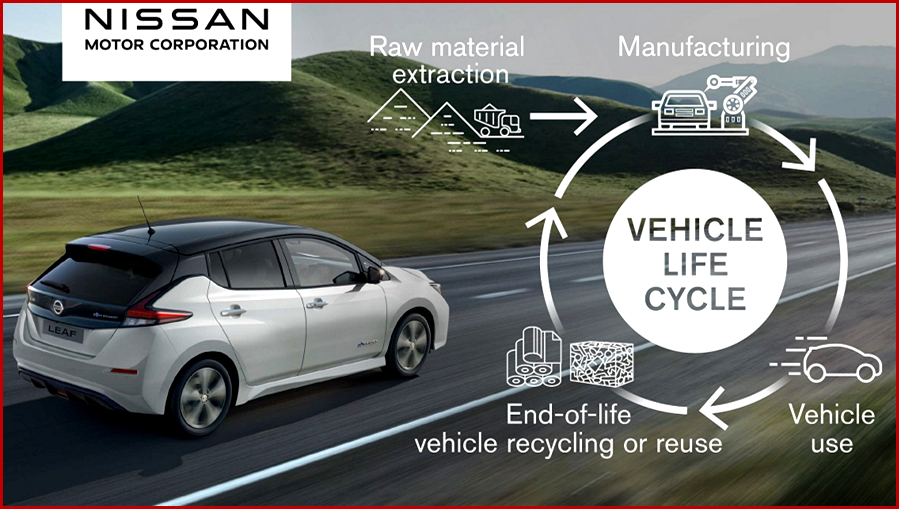 NISSAN
MOTOR CORPORATION

Raw material extraction

Manufacturing

VEHICLE LIFE CYCLE

Vehicle use

End-of-life vehicle recycling or reuse

LEAF