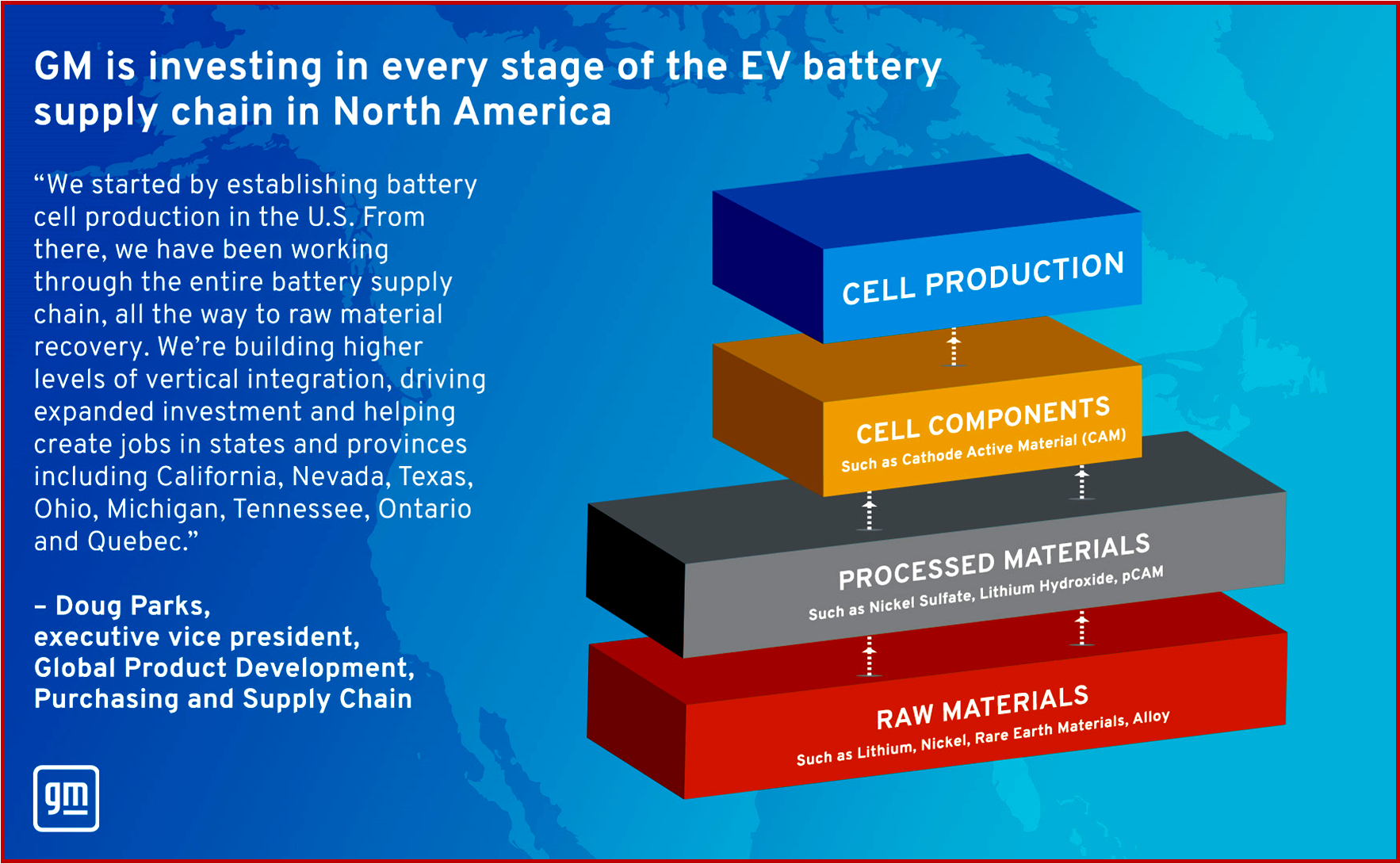 GM is investing in every stage of the EV battery supply chain in North America

“We started by establishing battery cell production in the U.S. From there, we have been working through the entire battery supply chain, all the way to raw material recovery. We’re building higher levels of vertical integration, driving expanded investment and helping create jobs in states and provinces including California, Nevada, Texas, Ohio, Michigan, Tennessee, Ontario and Quebec.”

– Doug Parks,
executive vice president,
Global Product Development,
Purchasing and Supply Chain

gm

CELL PRODUCTION

CELL COMPONENTS
Such as Cathode Active Material (CAM)

PROCESSED MATERIALS
Such as Nickel Sulfate, Lithium Hydroxide, pCAM

RAW MATERIALS
Such as Lithium, Nickel, Rare Earth Materials, Alloy